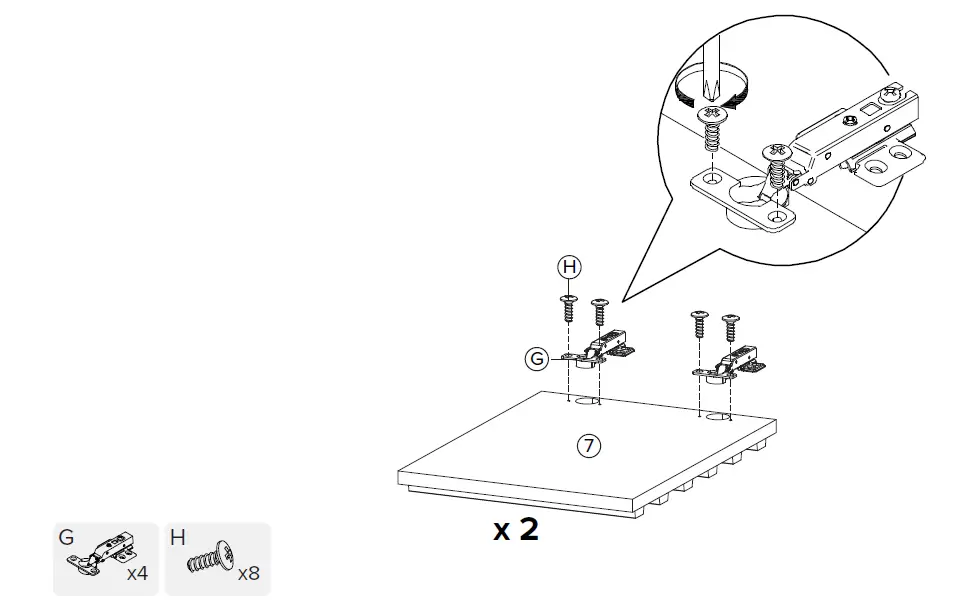 H

G

7

x 2

G

x4

H

x8