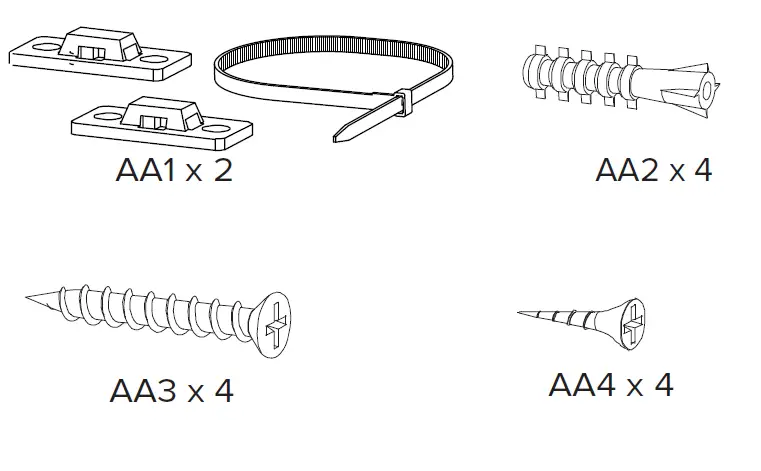 AA1 x 2

AA2 x 4

AA3 x 4

AA4 x 4