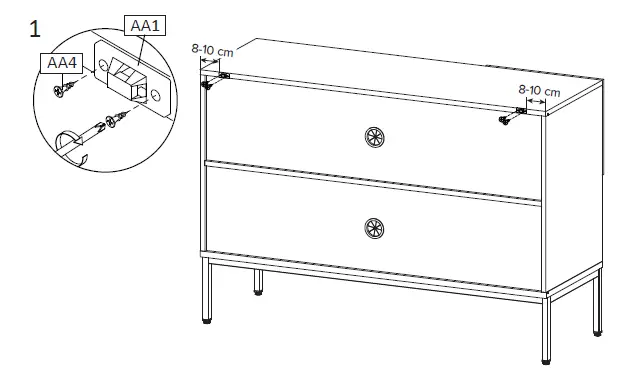 1

AA1

AA4

8-10 cm

8-10 cm