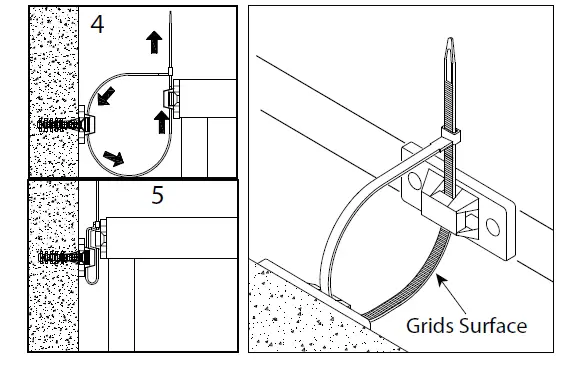 4

5

Grids Surface