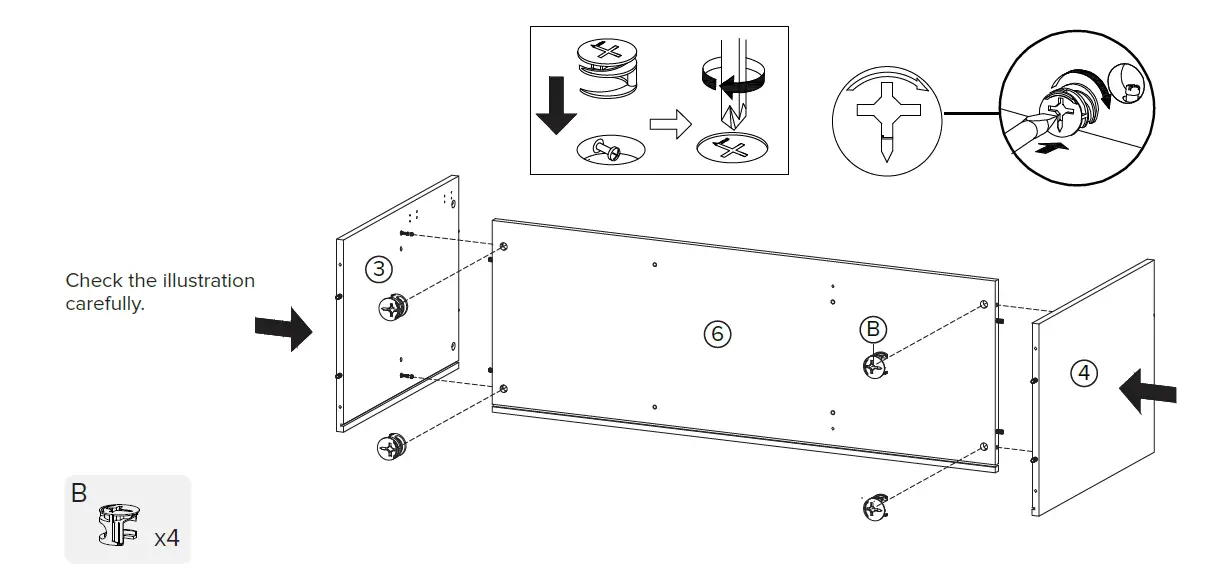 Check the illustration carefully.

3

6

B

4

B

x4