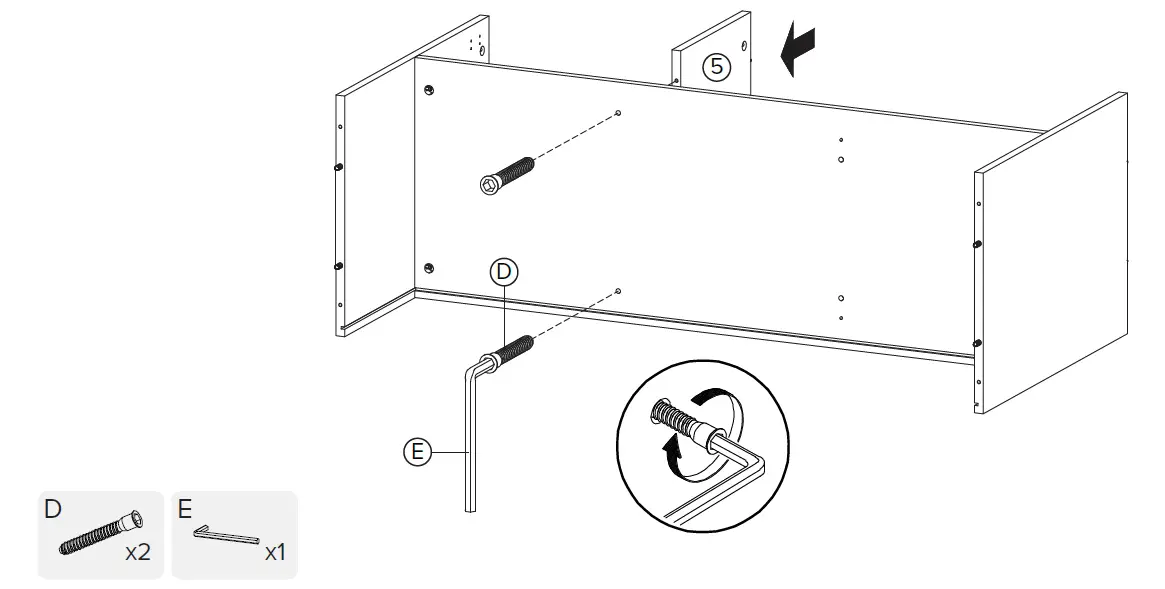 5

D

E

D
x2

E
x1