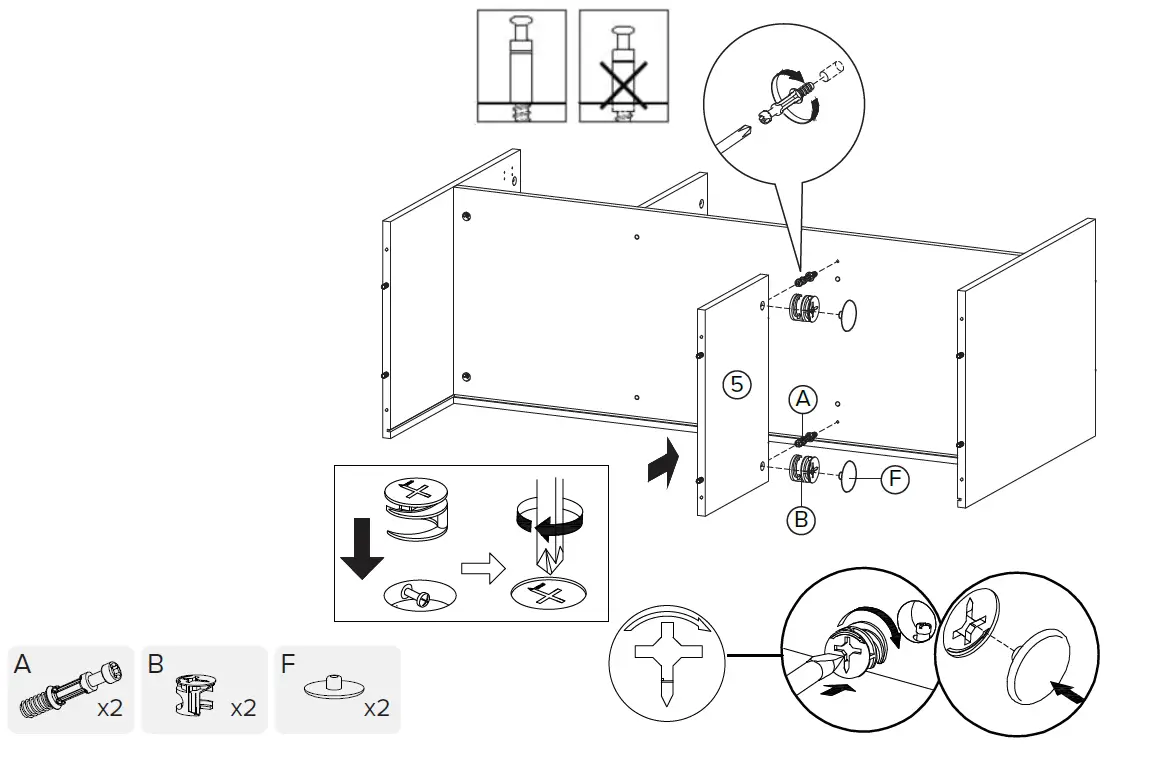 5

A

F

B

A x2

B x2

F x2