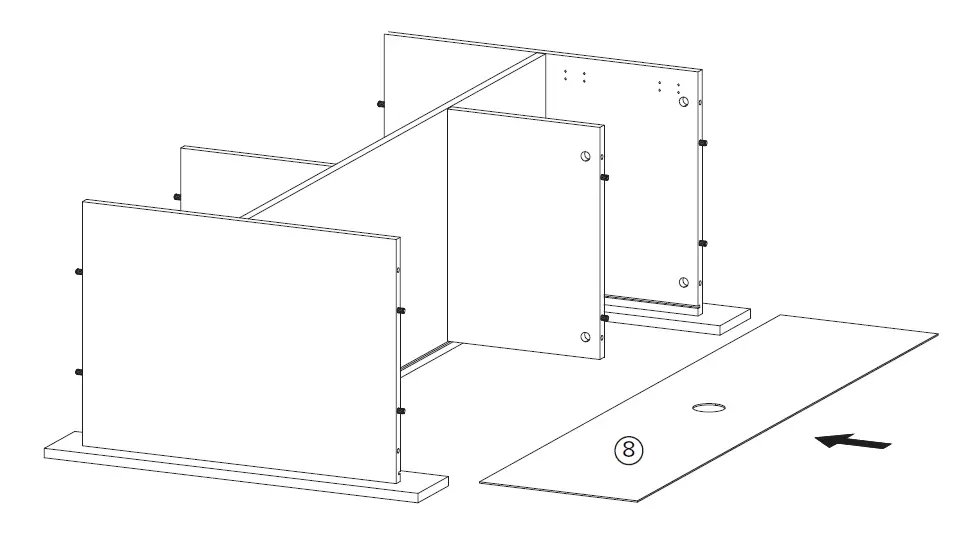 ⑧