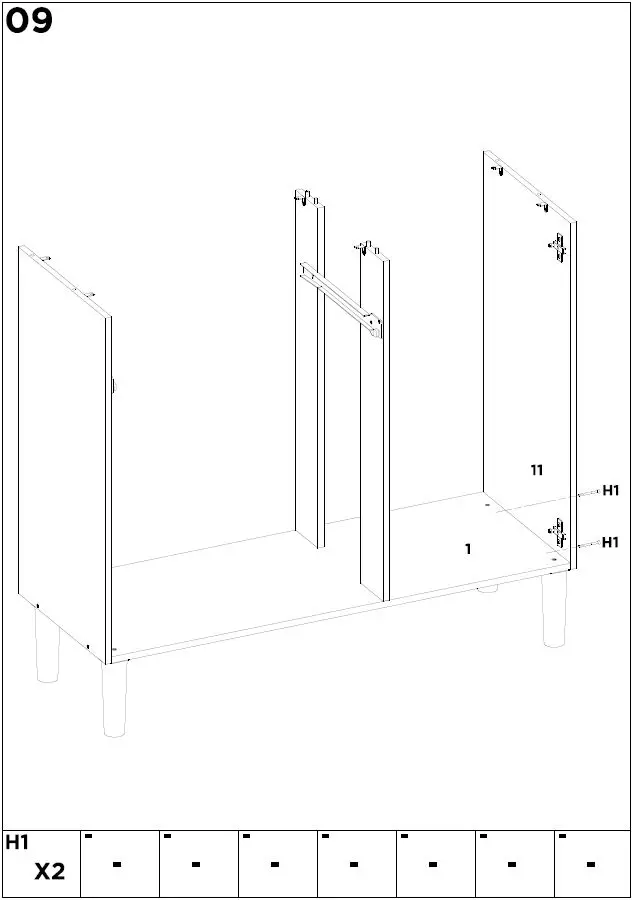 09

11

H1

1

H1

| H1 X2 | - - | - - | - - | - - | - - | - - | - - |
|---|---|---|---|---|---|---|---|