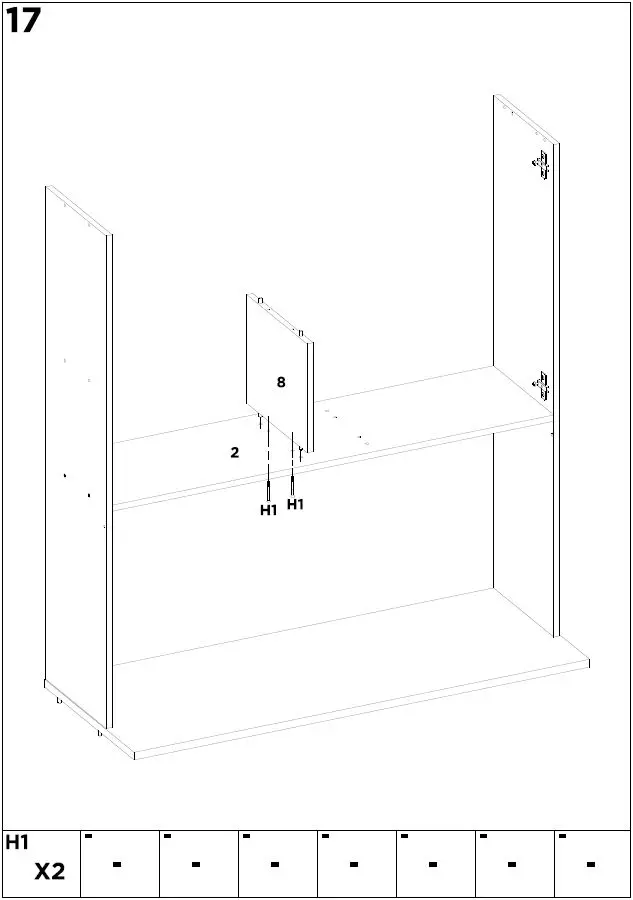 17

8

2

H1 H1

| H1 X2 | - - | - - | - - | - - | - - | - - | - - |
|---|---|---|---|---|---|---|---|