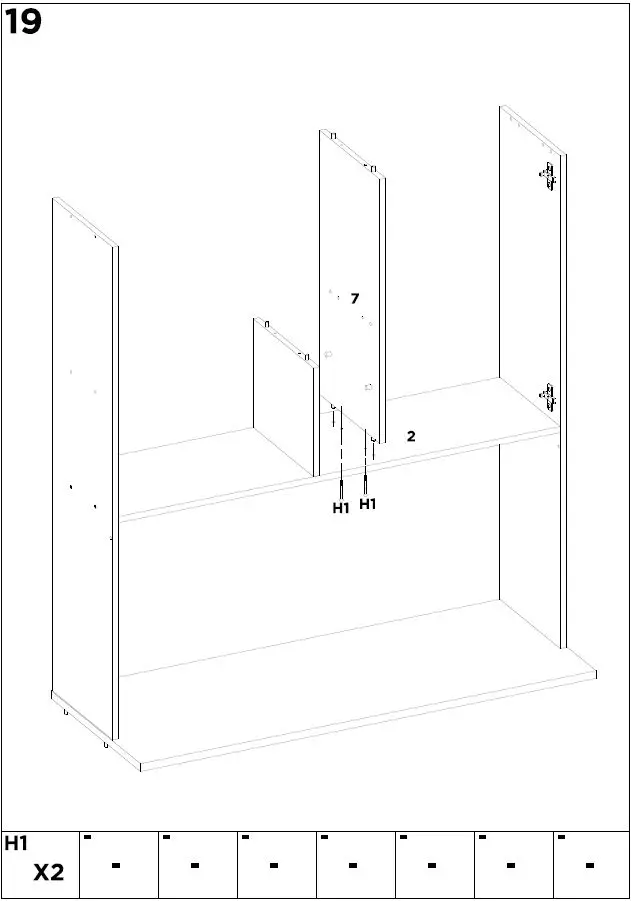 19

7

2

H1 H1

| H1 X2 | - - | - - | - - | - - | - - | - - | - - |
|---|---|---|---|---|---|---|---|