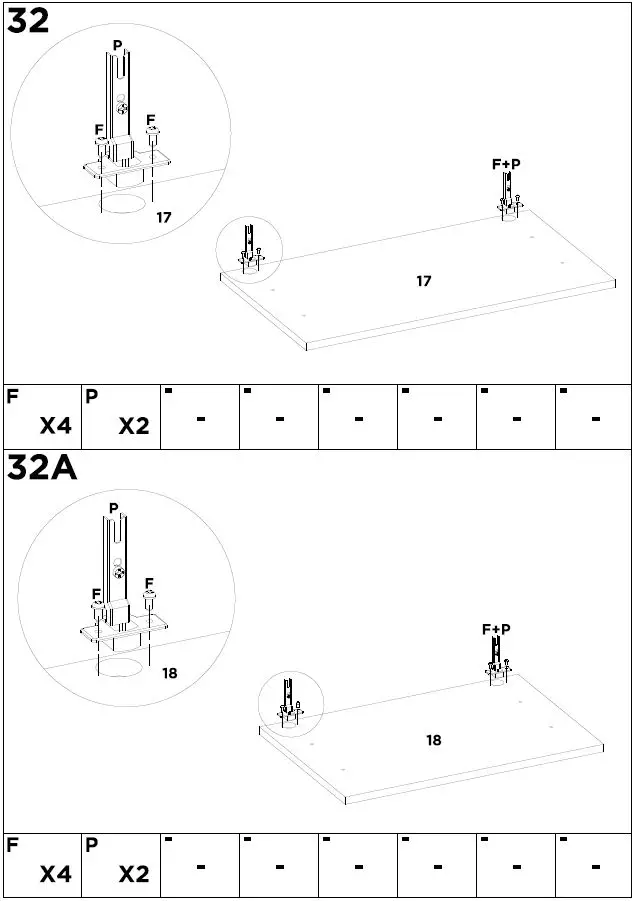 32

P
F
F
17
F+P
17

| F X4 | P X2 | - - | - - | - - | - - | - - | - - |
|---|---|---|---|---|---|---|---|

32A

P
F
F
18
F+P
18

| F X4 | P X2 | - - | - - | - - | - - | - - | - - |
|---|---|---|---|---|---|---|---|