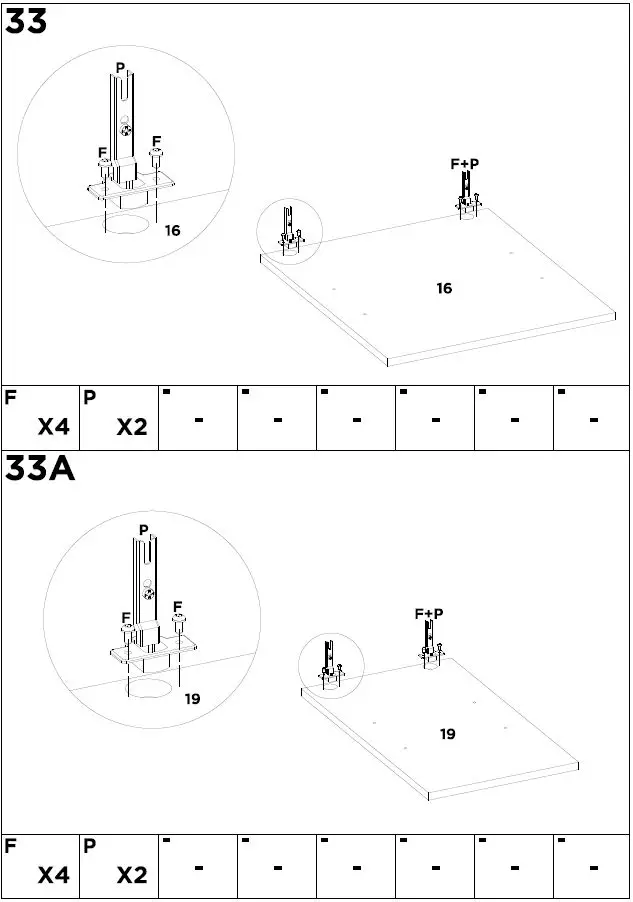 33

P
F
F
16

F+P

16

| F X4 | P X2 | - - | - - | - - | - - | - - | - - |
|---|---|---|---|---|---|---|---|

33A

P
F
F
19

F+P

19

| F X4 | P X2 | - - | - - | - - | - - | - - | - - |
|---|---|---|---|---|---|---|---|