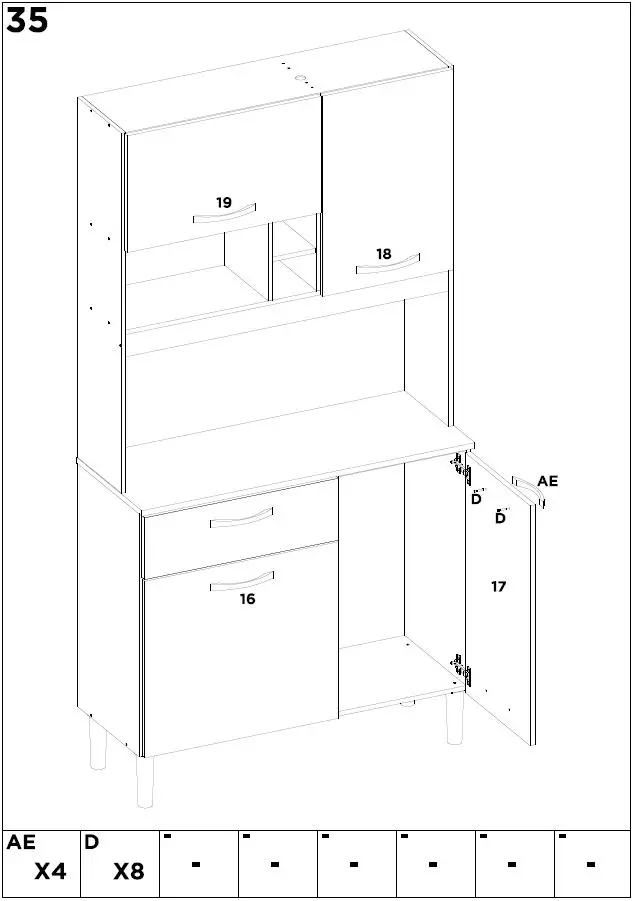 35

19

18

AE

D

D

17

16

| AE X4 | D X8 | - - | - - | - - | - - | - - | - - |
|---|---|---|---|---|---|---|---|