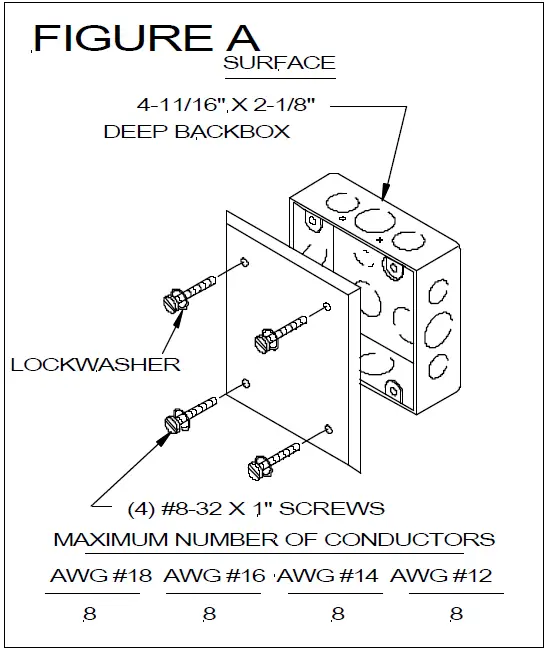 FIGURE A

SURFACE

4-11/16" X 2-1/8"
DEEP BACKBOX

LOCKWASHER

(4) #8-32 X 1" SCREWS

MAXIMUM NUMBER OF CONDUCTORS

| AWG #18 | AWG #16 | AWG #14 | AWG #12 |
|---|---|---|---|
| 8 | 8 | 8 | 8 |