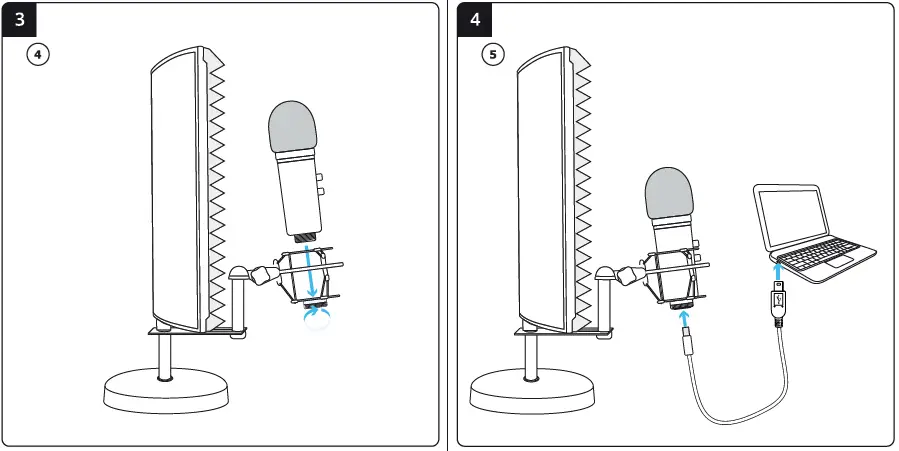 3

4

4

5