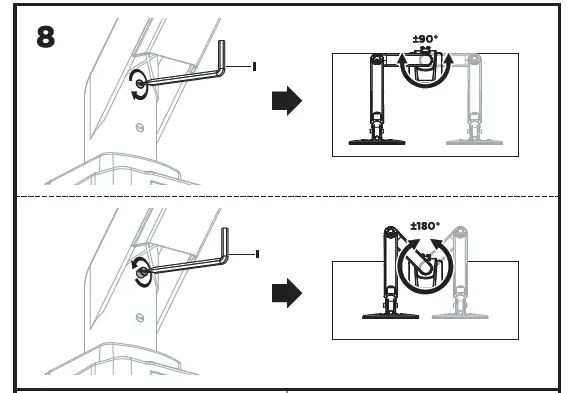 8

I

±90°

I

±180°