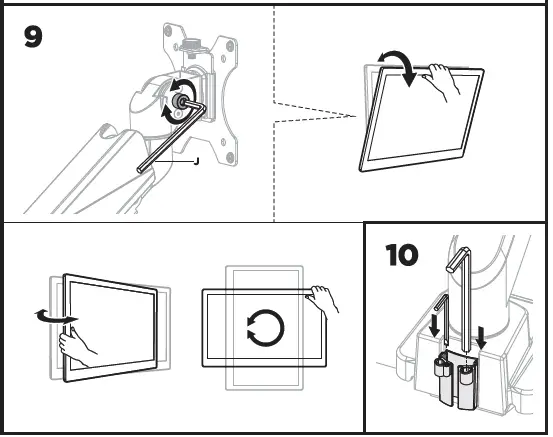 9

J

10