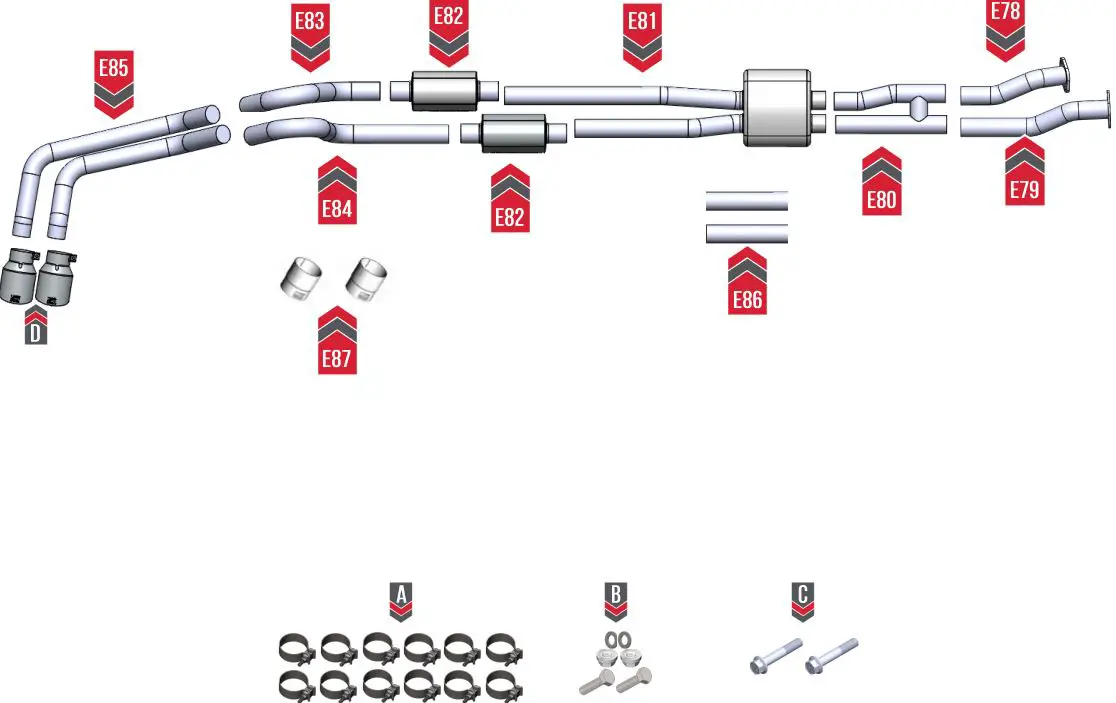 E85
E83
E82
E81
E78
E84
E82
E80
E79
E86
D
E87
A
B
C