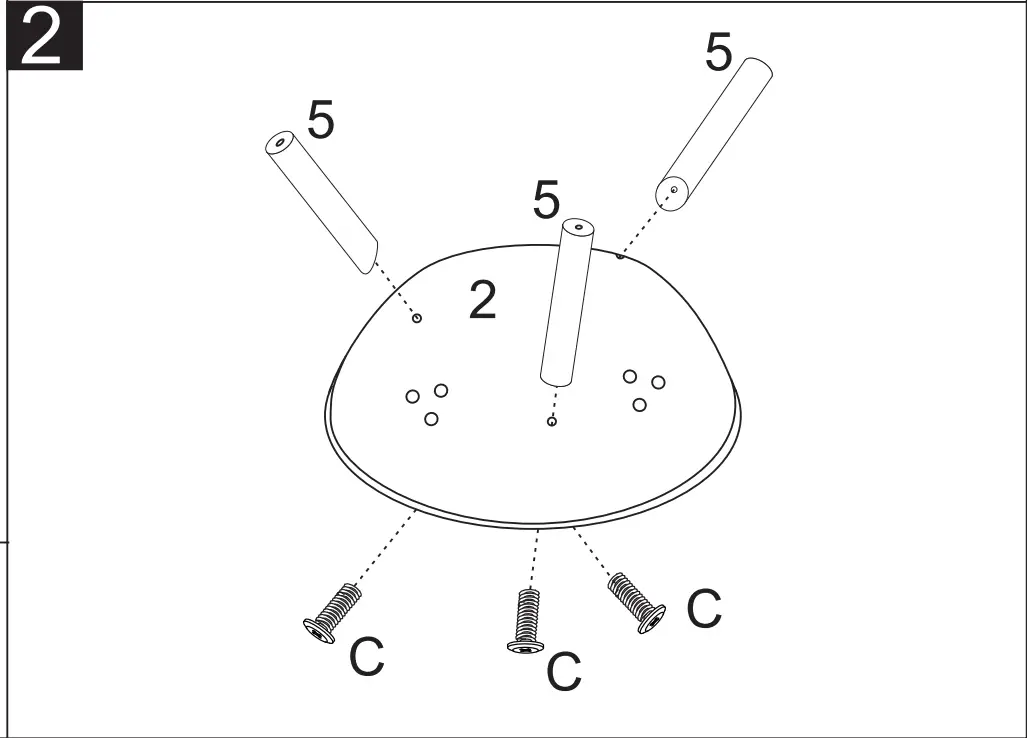 2

5

5

5

2

C

C

C