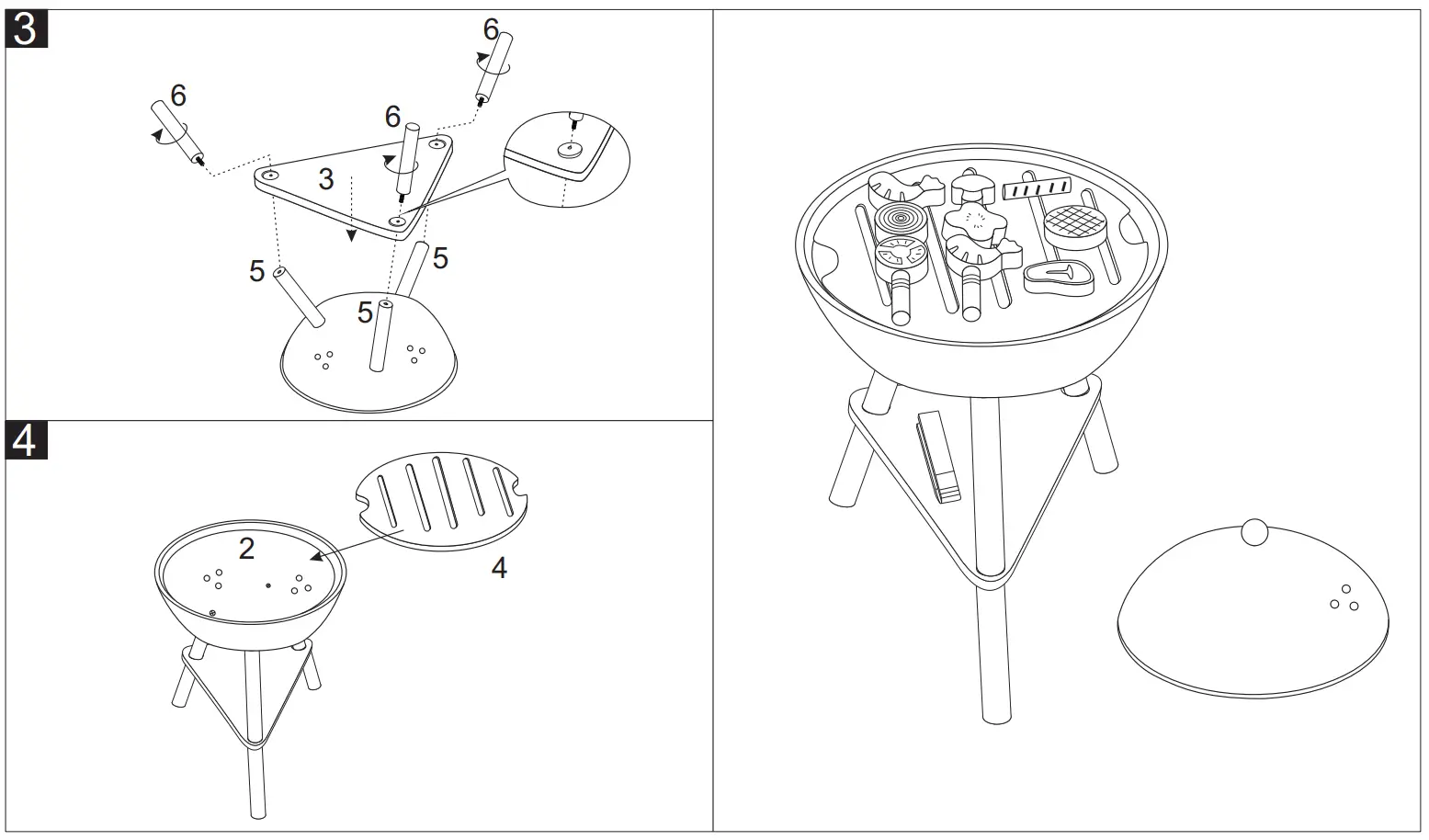 3
6
6
6
3
5
5
5

4
2
4