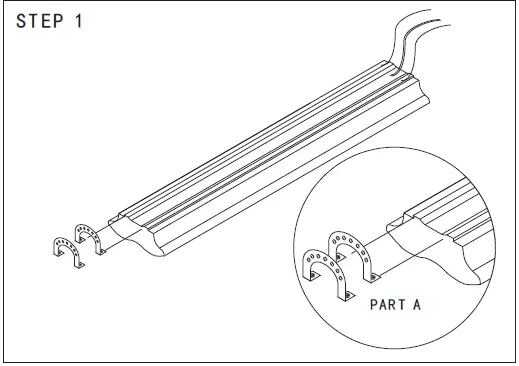 STEP 1

PART A