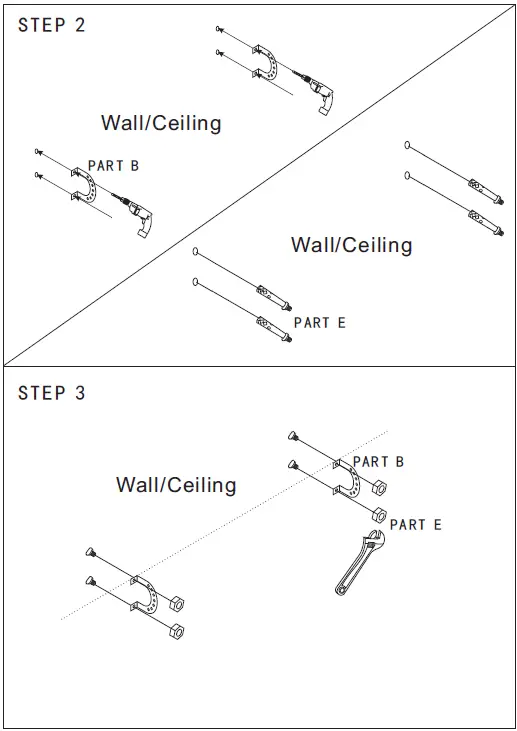 STEP 2

Wall/Ceiling

PART B

Wall/Ceiling

PART E

STEP 3

Wall/Ceiling

PART B

PART E