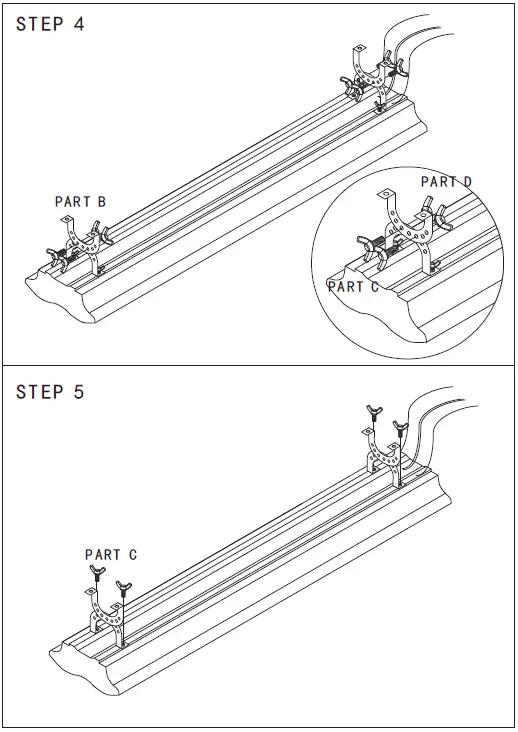 STEP 4

PART B

PART D

PART C

STEP 5

PART C