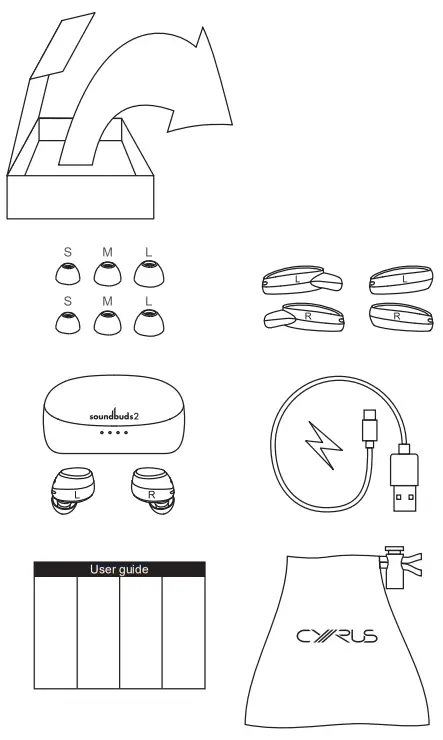 S M L
S M L

L L
R R

soundbuds2

L R

User guide

CYRUS