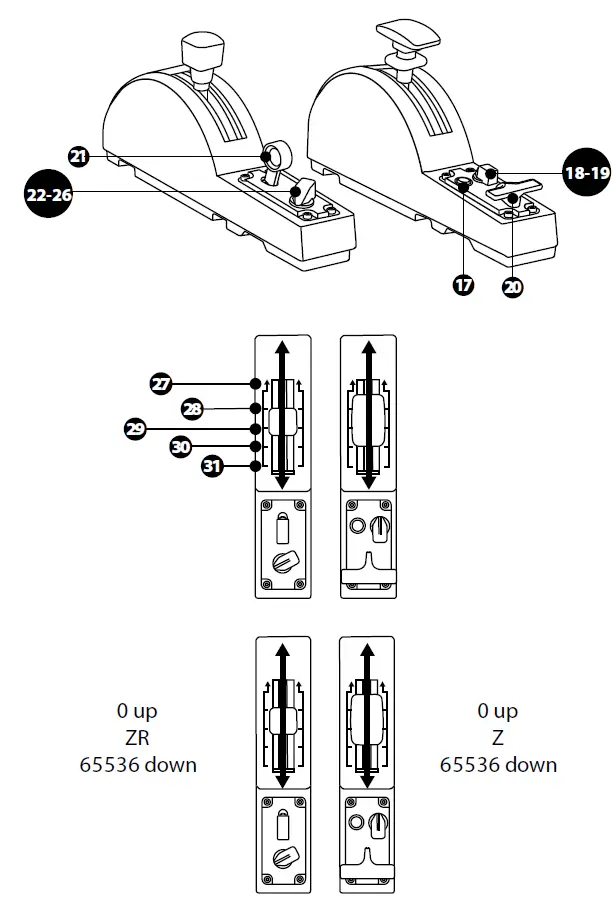 21
22-26
18-19
17
20
27
28
29
30
31

0 up
ZR
65536 down

0 up
Z
65536 down