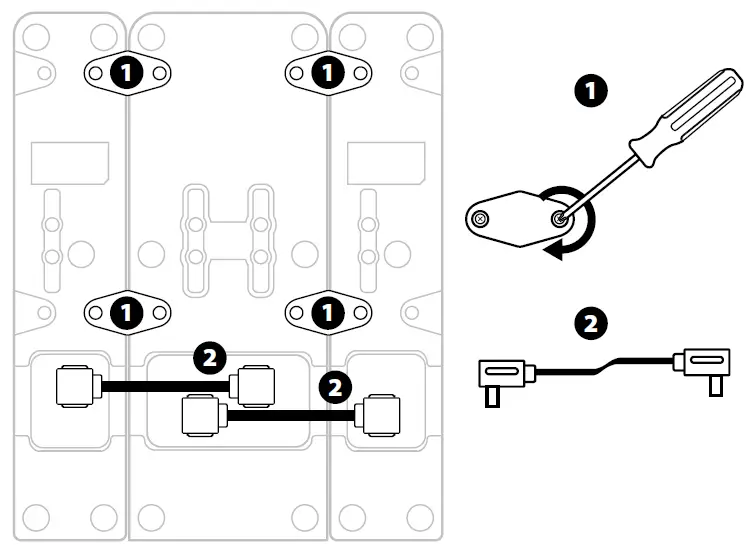 1
1
1
1
2
2
1
2