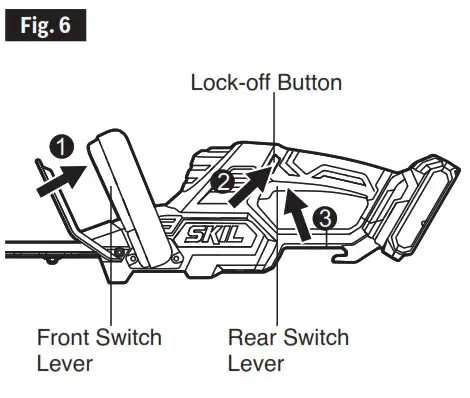 Fig. 6

Lock-off Button

1

2

3

SKIL

Front Switch Lever

Rear Switch Lever