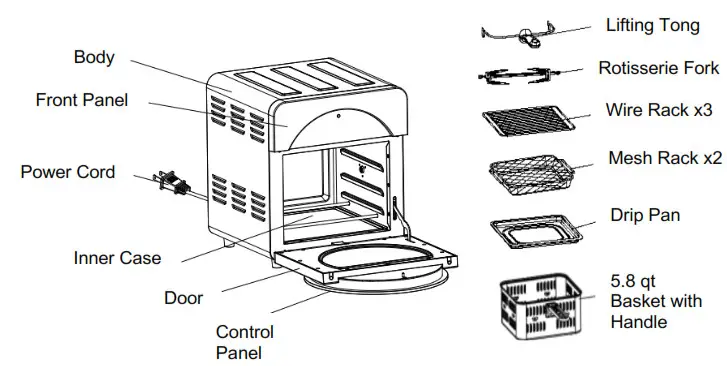 Body
Front Panel
Power Cord
Inner Case
Door
Control Panel
Lifting Tong
Rotisserie Fork
Wire Rack x3
Mesh Rack x2
Drip Pan
5.8 qt Basket with Handle