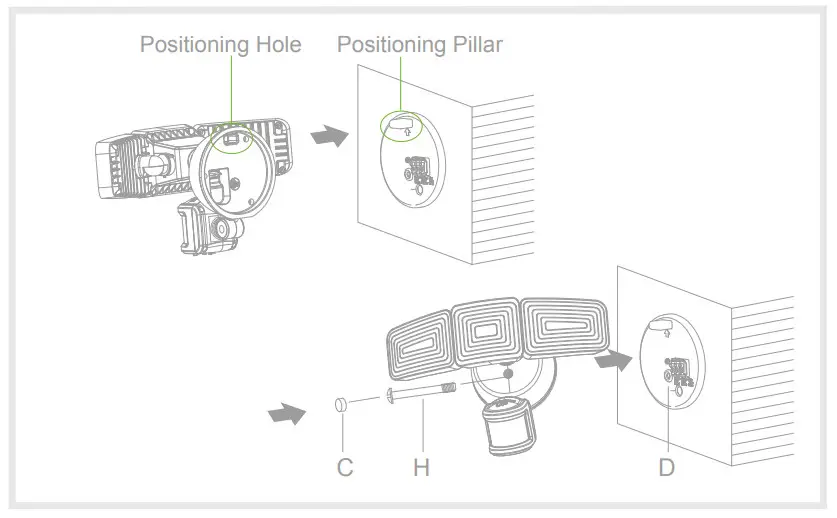 Positioning Hole
Positioning Pillar

C
H
D