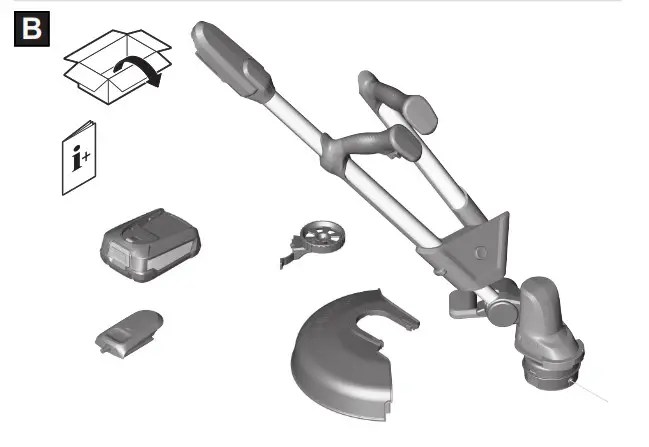 B

i+