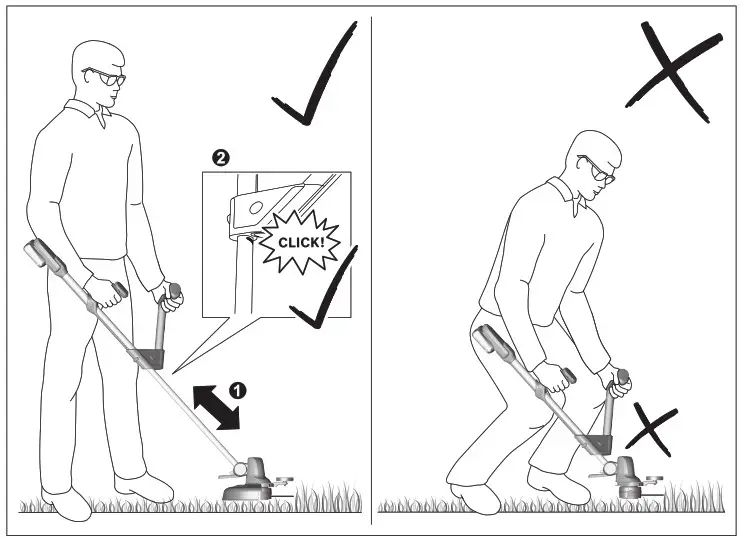 2

CLICK!

1