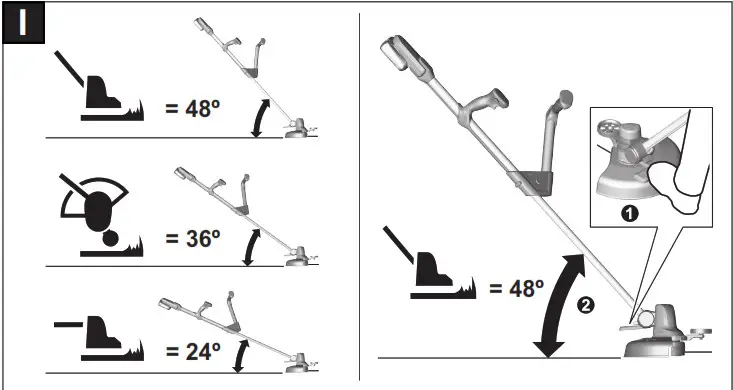 I

= 48º

= 36º

= 24º

1

= 48º

2