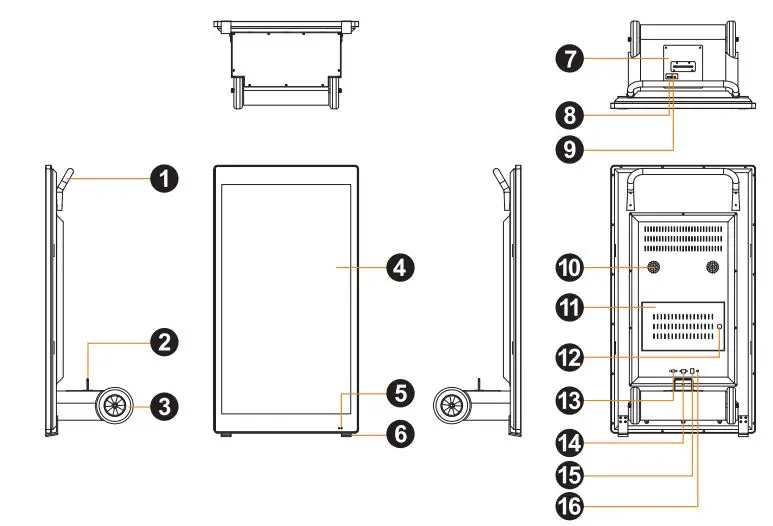 7
8
9
1
4
10
11
2
12
5
3
13
6
14
15
16