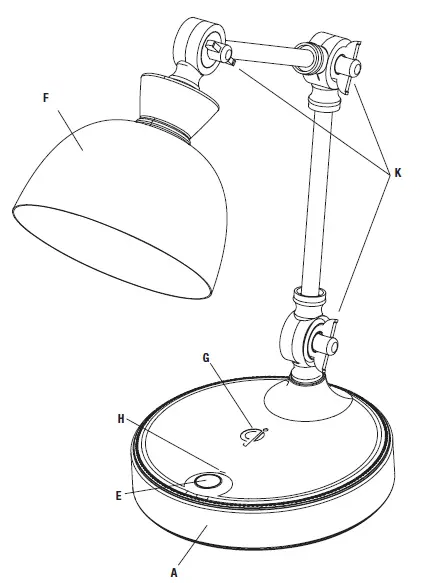 F

K

G

H

E

A