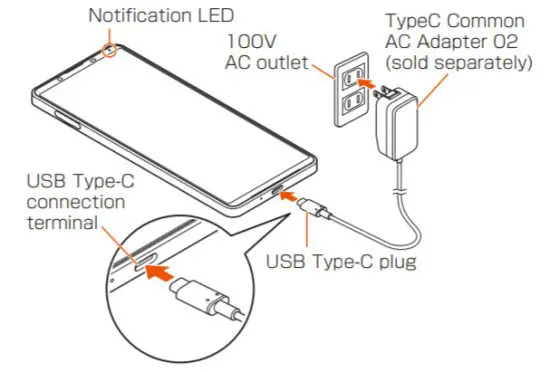 Notification LED

100V
AC outlet

TypeC Common
AC Adapter 02
(sold separately)

USB Type-C
connection
terminal

USB Type-C plug