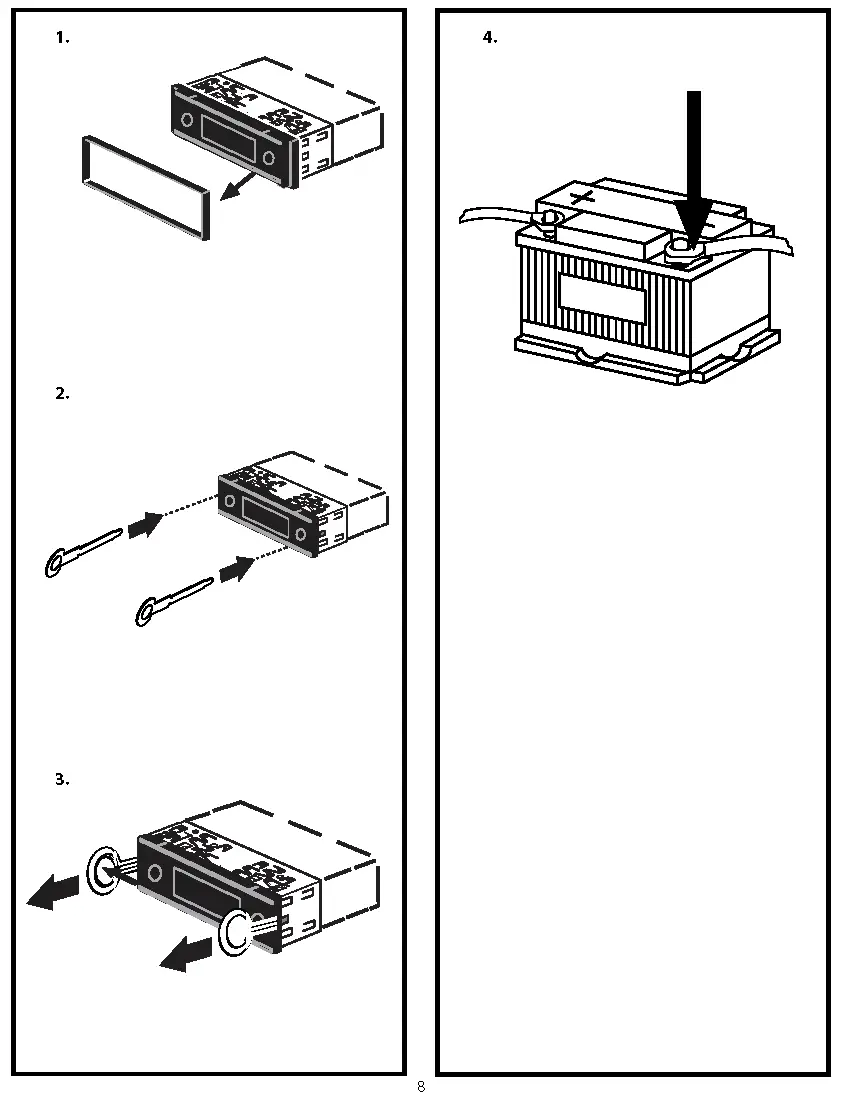 1.

2.

3.

4.

+

8