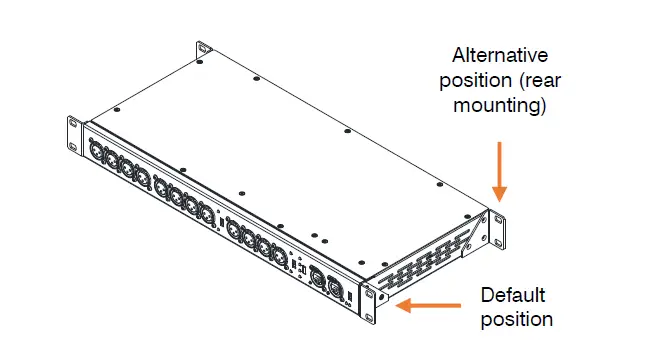 Alternative position (rear mounting)

Default position