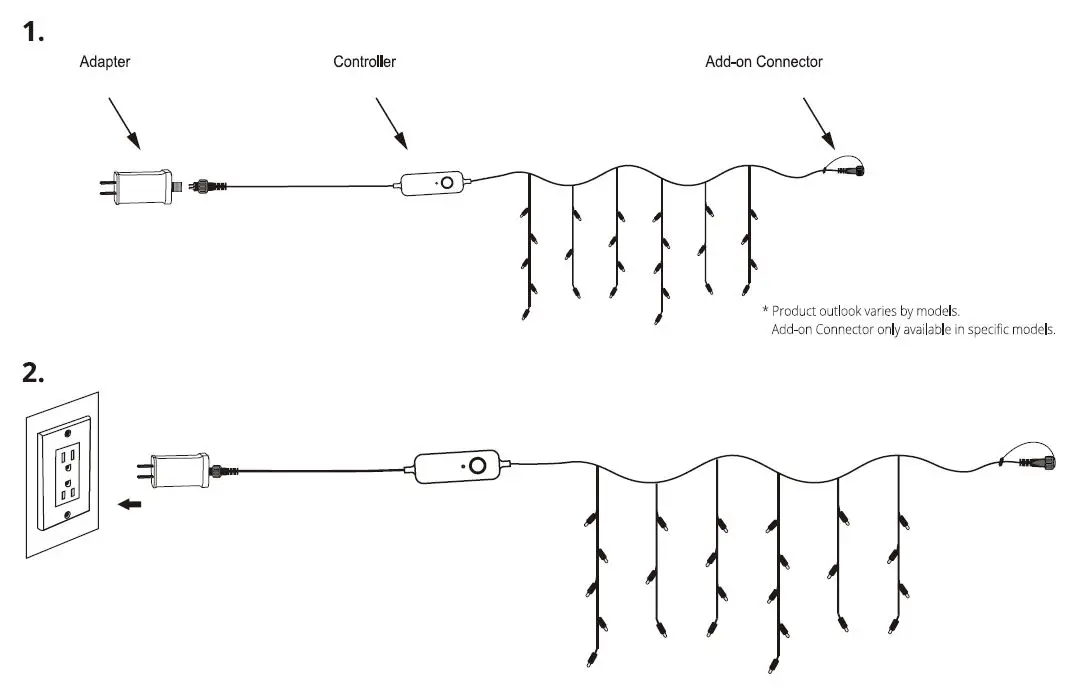 1.

Adapter

Controller

Add-on Connector

* Product outlook varies by models.
Add-on Connector only available in specific models.

2.