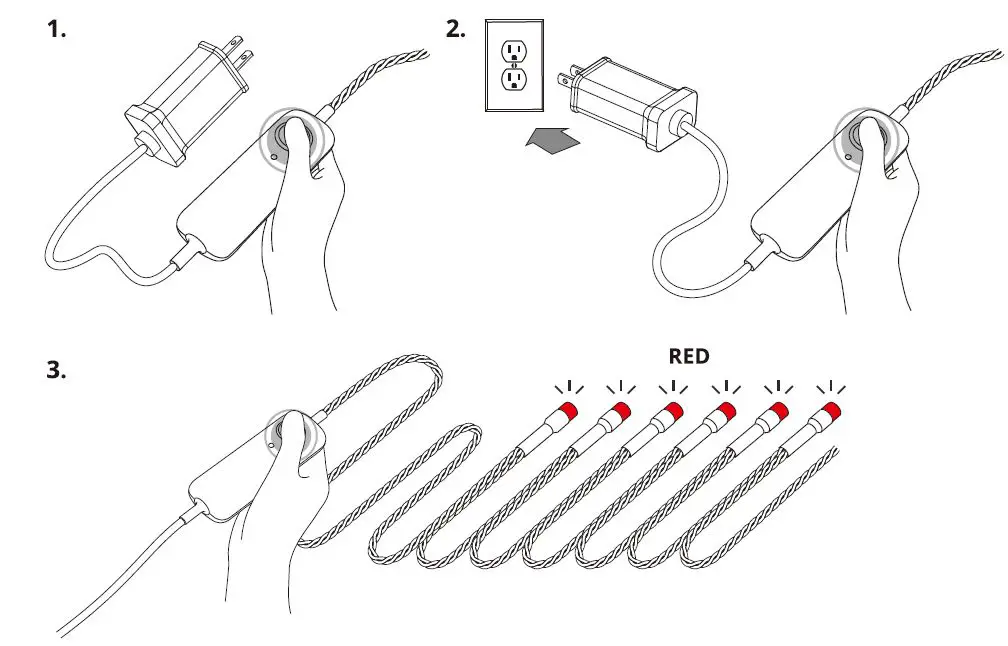 1.

2.

3.

RED