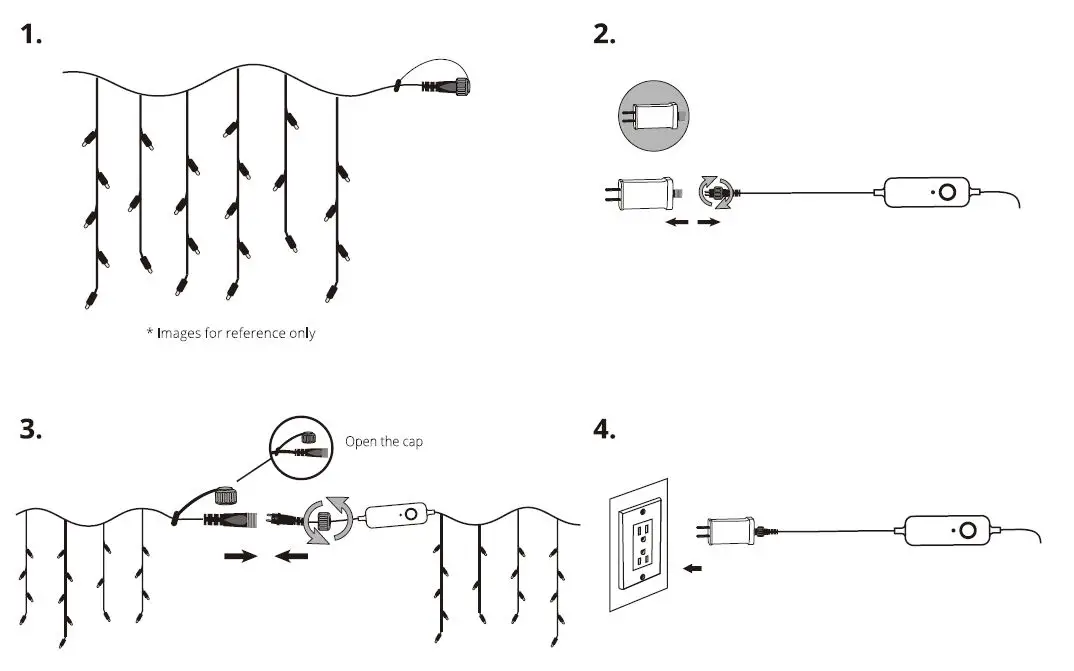 1.

* Images for reference only

2.

3.

Open the cap

4.