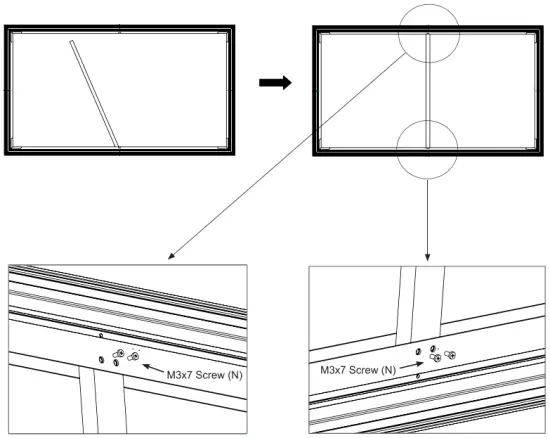 M3x7 Screw (N)

M3x7 Screw (N)