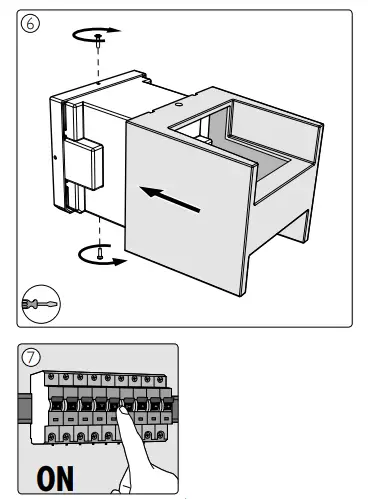 ⑥

⑦

ON