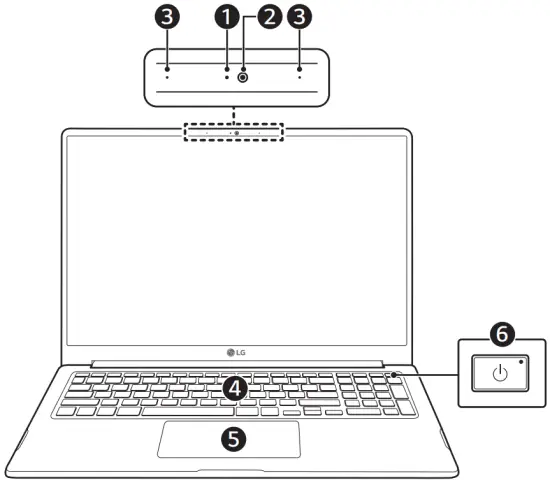 3
1
2
3
LG
4
5
6