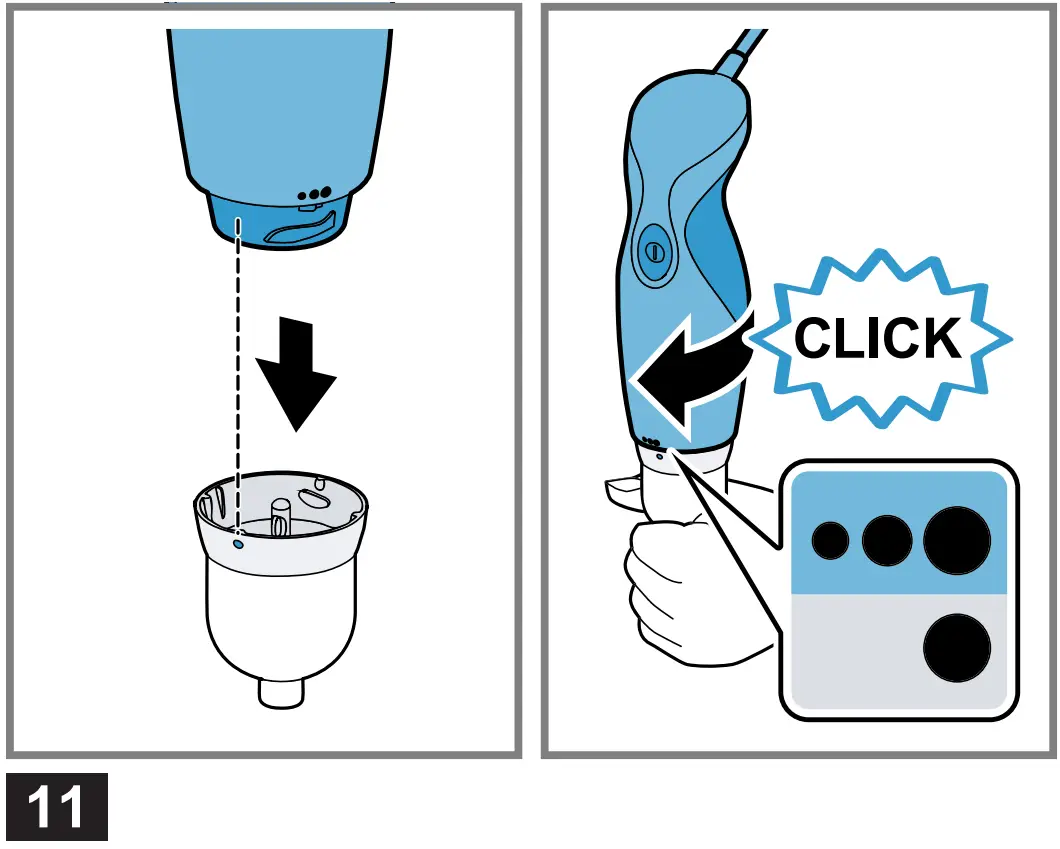 CLICK

11