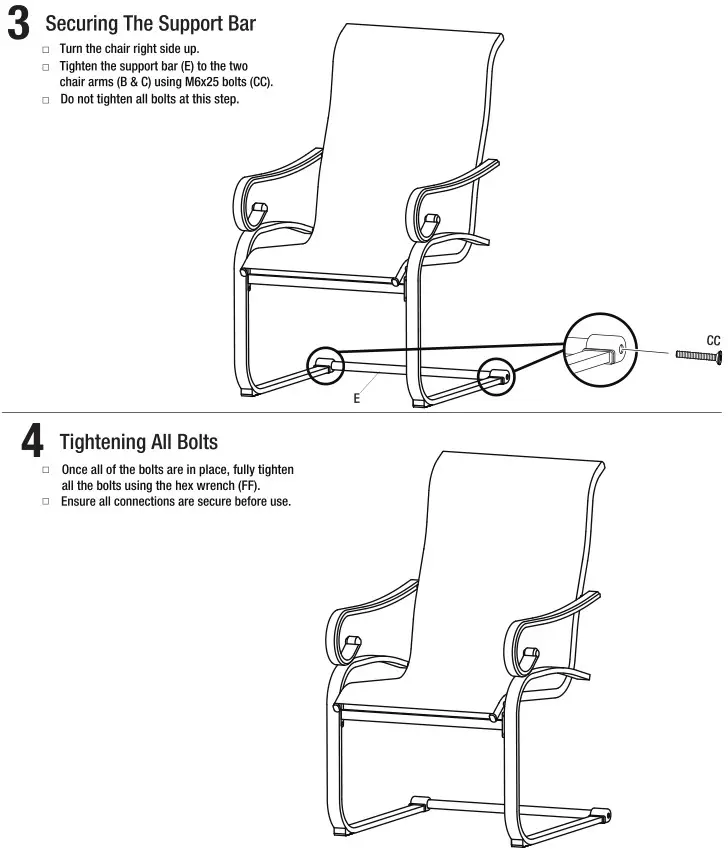 3 Securing The Support Bar

□ Turn the chair right side up.
□ Tighten the support bar (E) to the two chair arms (B & C) using M6x25 bolts (CC).
□ Do not tighten all bolts at this step.

CC

E

4 Tightening All Bolts

□ Once all of the bolts are in place, fully tighten all the bolts using the hex wrench (FF).
□ Ensure all connections are secure before use.