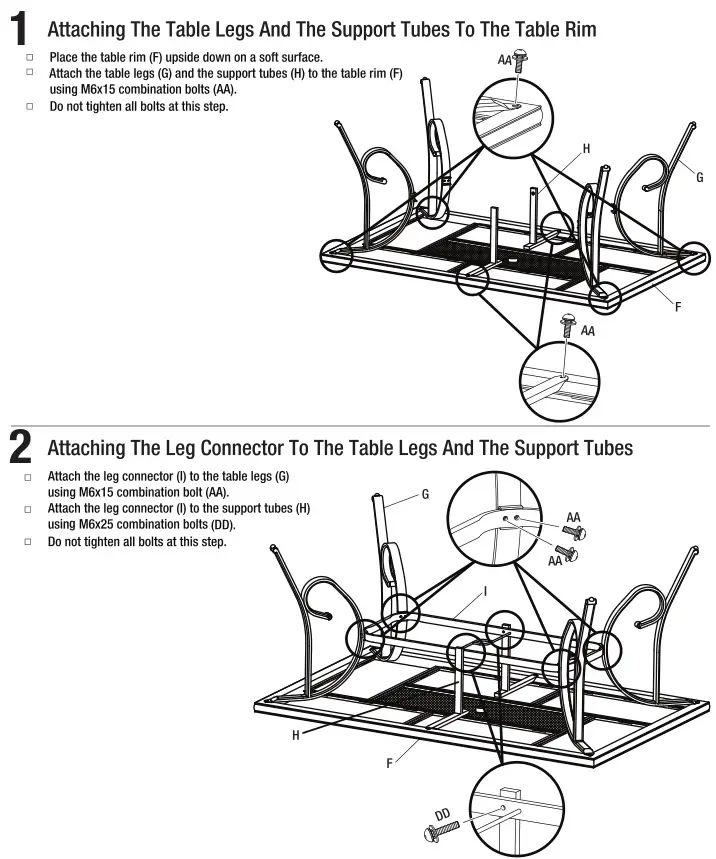 1 Attaching The Table Legs And The Support Tubes To The Table Rim

□ Place the table rim (F) upside down on a soft surface.
□ Attach the table legs (G) and the support tubes (H) to the table rim (F) using M6x15 combination bolts (AA).
□ Do not tighten all bolts at this step.

AA
H
G
F
AA

2 Attaching The Leg Connector To The Table Legs And The Support Tubes

□ Attach the leg connector (I) to the table legs (G) using M6x15 combination bolt (AA).
□ Attach the leg connector (I) to the support tubes (H) using M6x25 combination bolts (DD).
□ Do not tighten all bolts at this step.

G
AA
AA
I
H
F
DD