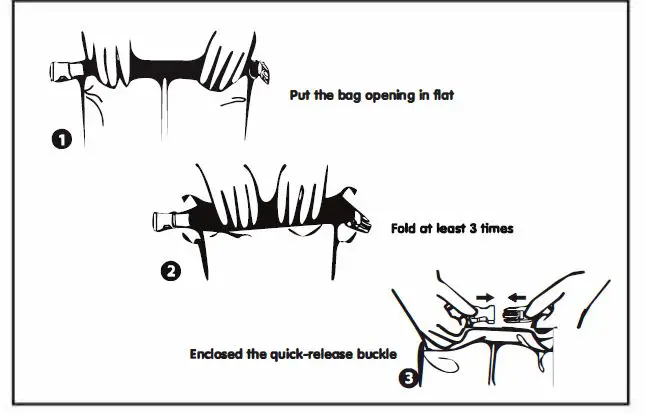 1
Put the bag opening in flat

2
Fold at least 3 times

Enclosed the quick-release buckle
3