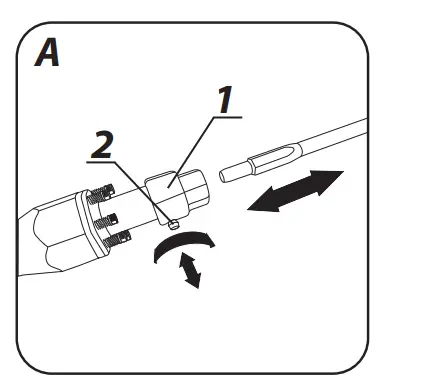 A
1
2