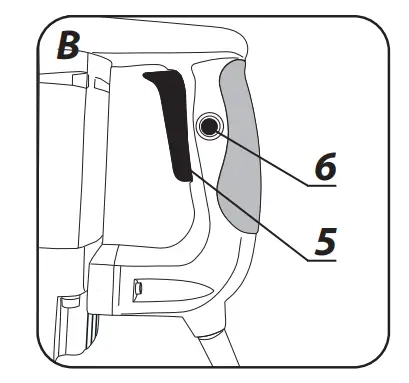 B
6
5